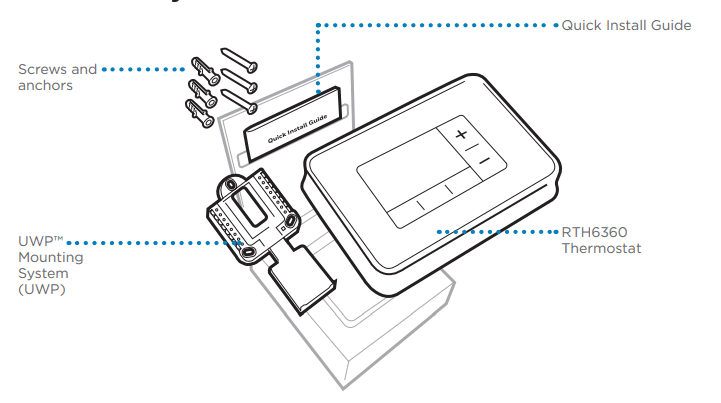 Quick Install Guide

Screws and anchors

Quick Install Guide

+

−

UWP™ Mounting System (UWP)

RTH6360 Thermostat