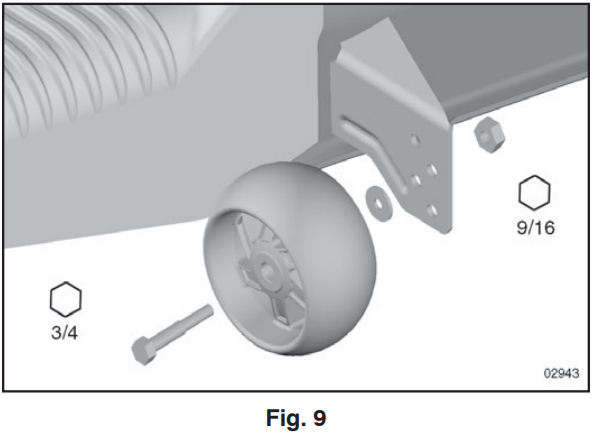 9/16

3/4

02943

Fig. 9