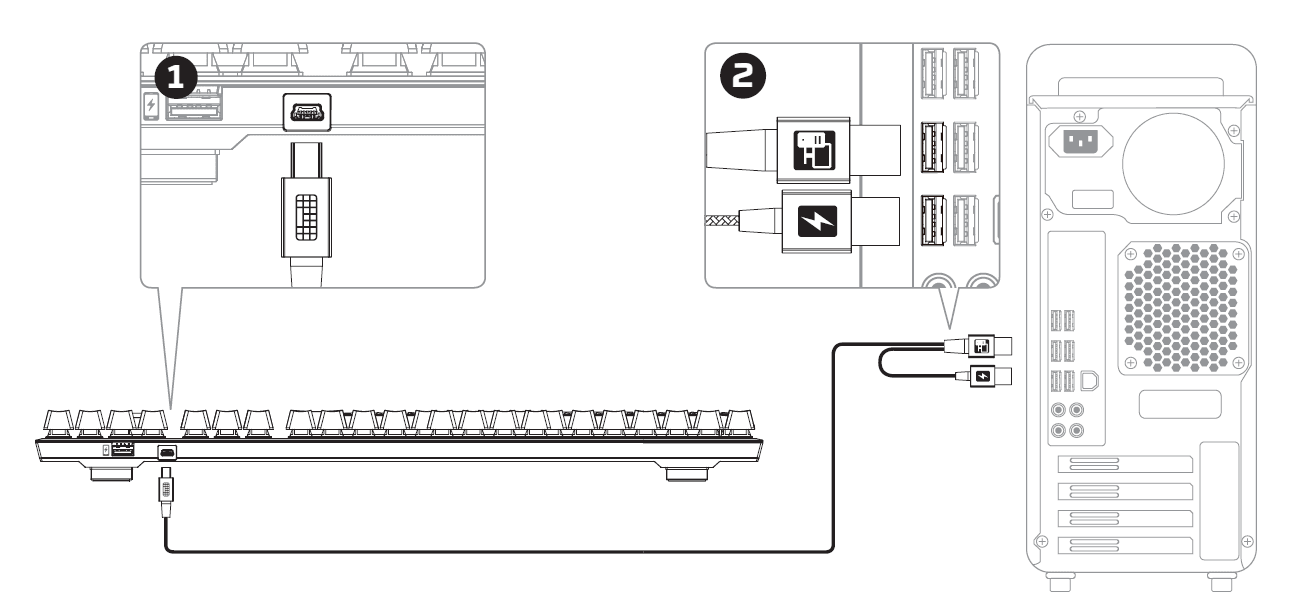 1

2