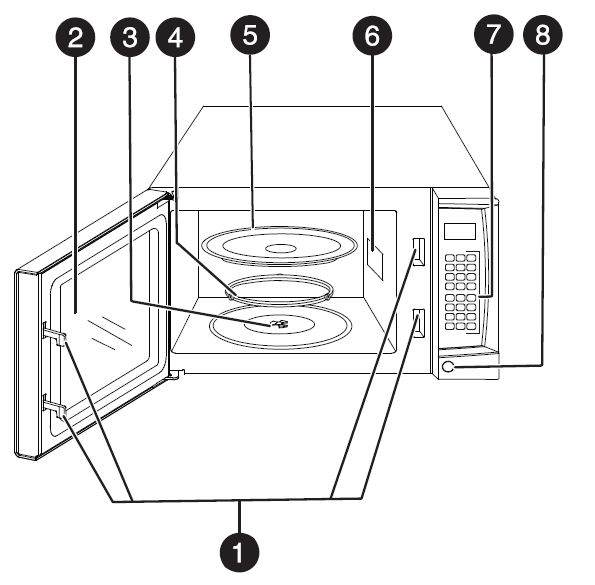 2
3
4
5
6
7
8
1