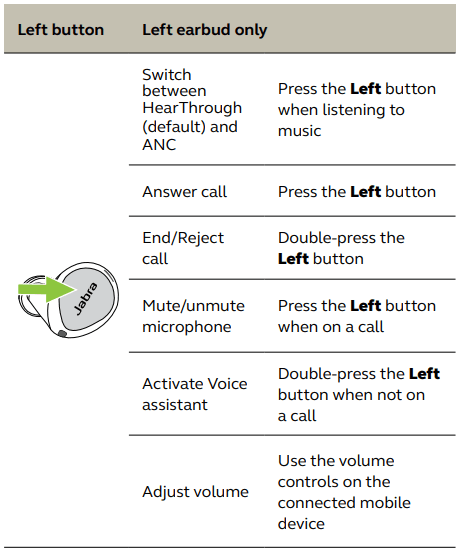 | Left button | Left earbud only | |
|---|---|---|
| Jabra | Switch between HearThrough (default) and ANC | Press the **Left** button when listening to music |
| | Answer call | Press the **Left** button |
| | End/Reject call | Double-press the **Left** button |
| | Mute/unmute microphone | Press the **Left** button when on a call |
| | Activate Voice assistant | Double-press the **Left** button when not on a call |
| | Adjust volume | Use the volume controls on the connected mobile device |