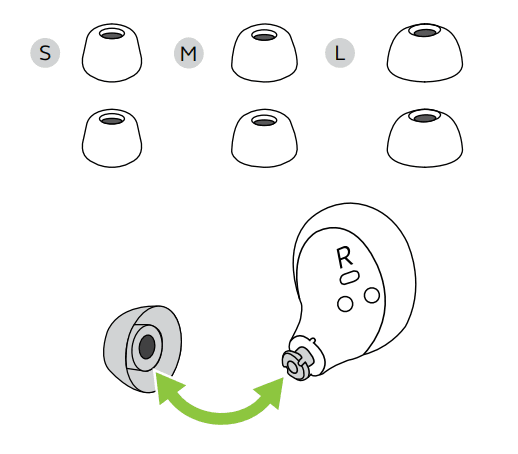 S
M
L
R