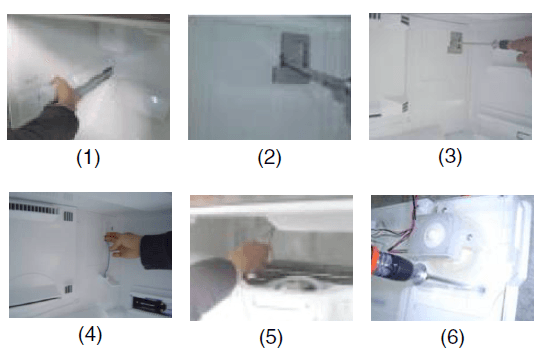 (1)

(2)

(3)

(4)

(5)

(6)