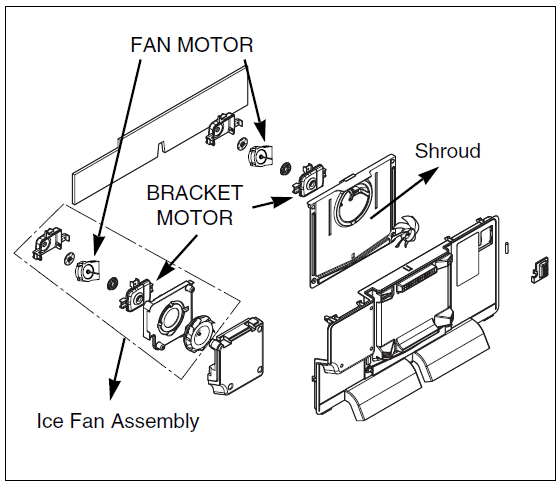 FAN MOTOR

Shroud

BRACKET MOTOR

Ice Fan Assembly