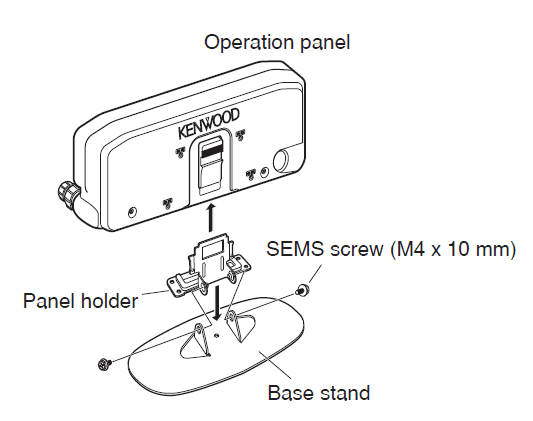 Operation panel

KENWOOD

SEMS screw (M4 x 10 mm)

Panel holder

Base stand