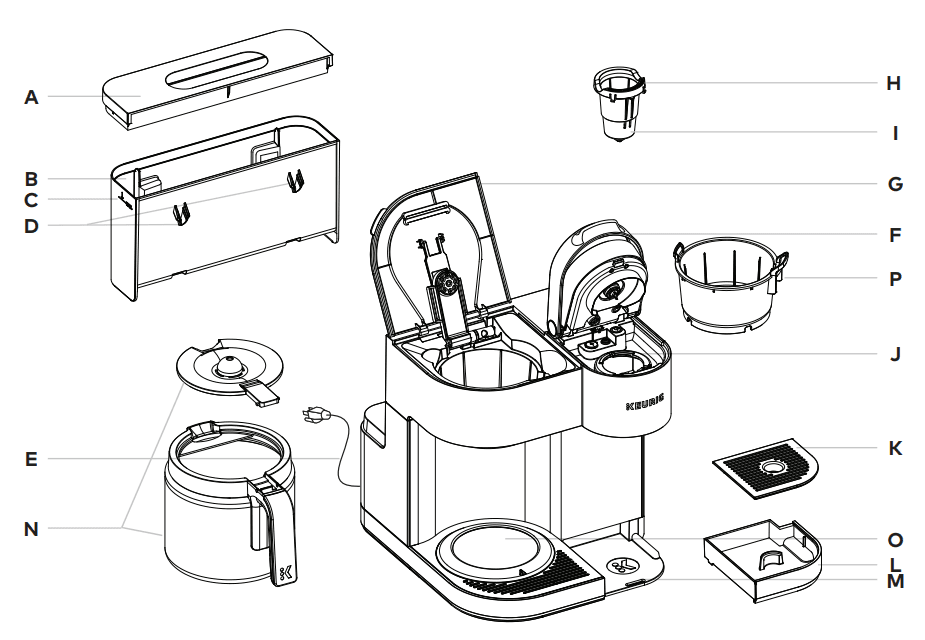 A
B
C
D
E
N
H
I
G
F
P
J
KEURIG
K
O
L
M