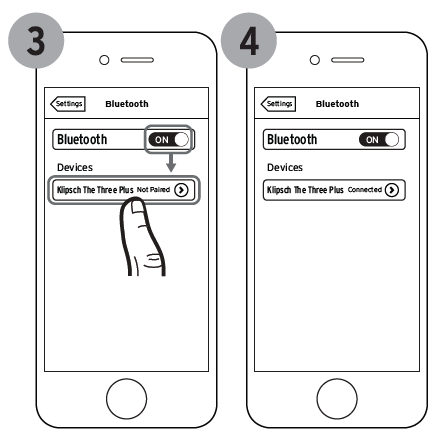 3

Settings Bluetooth

Bluetooth ON

Devices

Klipsch The Three Plus Not Paired

4

Settings Bluetooth

Bluetooth ON

Devices

Klipsch The Three Plus Connected