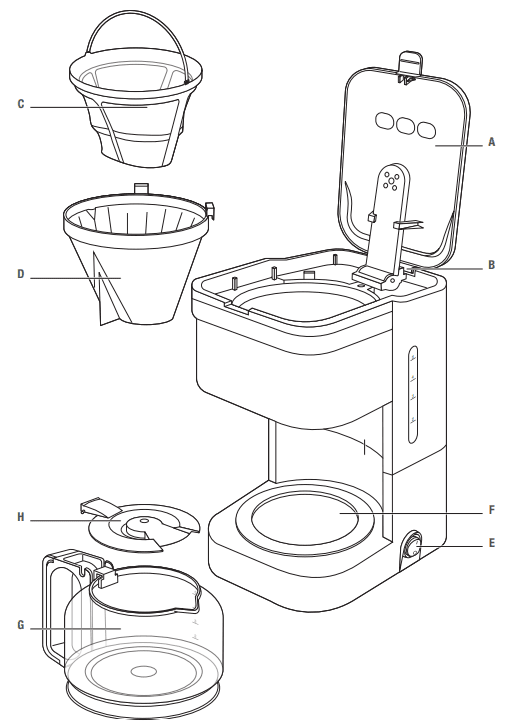 C
A
D
B
H
F
E
G