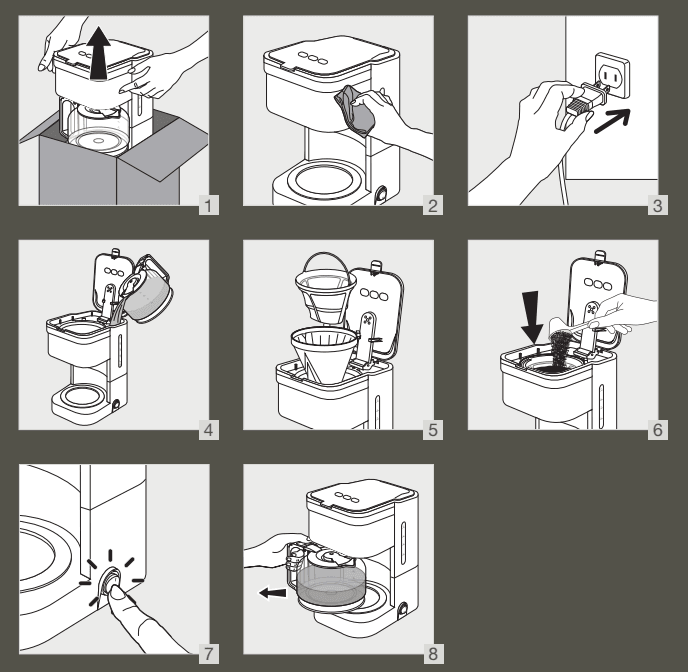 1

2

3

4

5

6

7

8