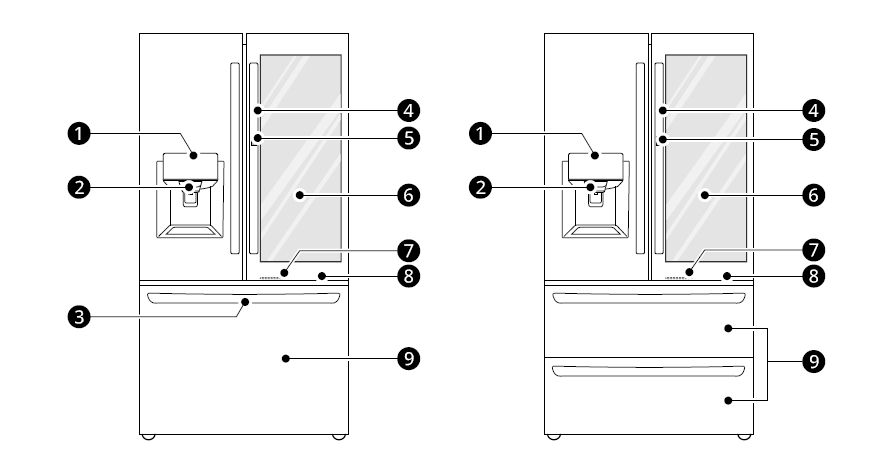 1
2
3
4
5
6
7
8
9

1
2
4
5
6
7
8
9