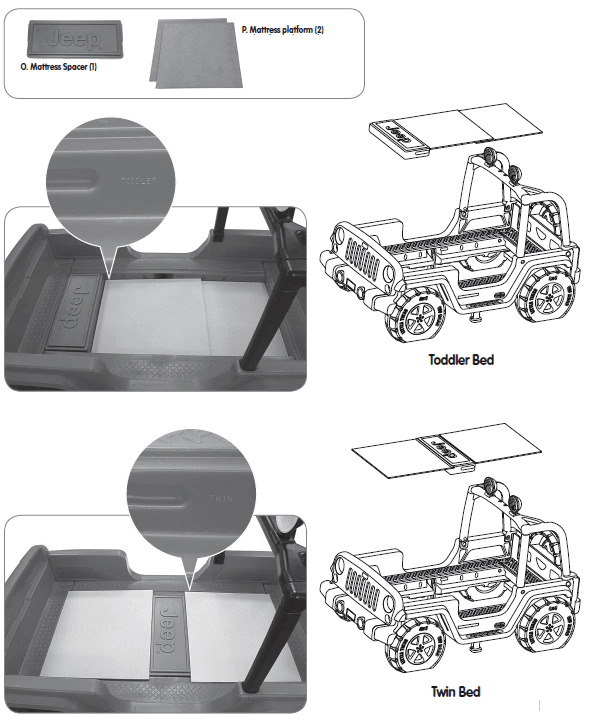 Jeep

O. Mattress Spacer (1)

P. Mattress platform (2)

TODDLER

Jeep

Jeep

Toddler Bed

TWIN

Jeep

Jeep

Twin Bed