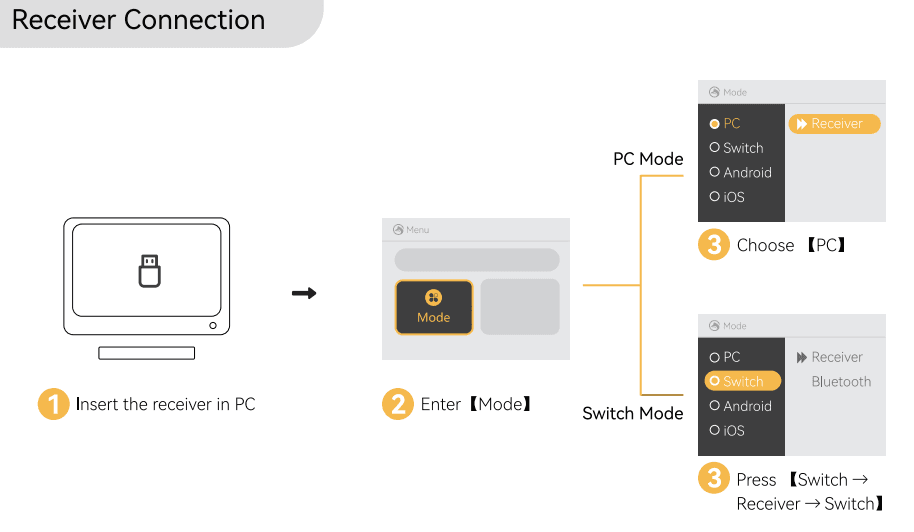 Receiver Connection

1 Insert the receiver in PC

Menu

Mode

2 Enter【Mode】

PC Mode

Mode

PC
Switch
Android
iOS

Receiver

3 Choose 【PC】

Switch Mode

Mode

PC
Switch
Android
iOS

Receiver
Bluetooth

3 Press 【Switch → Receiver → Switch】