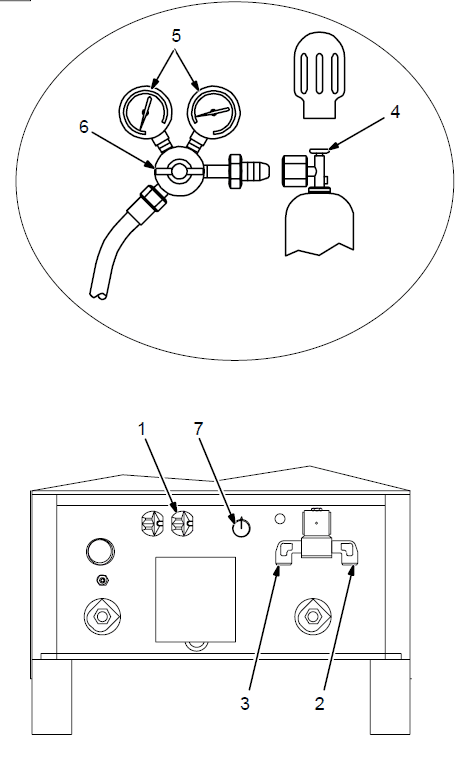 5
6
4
1
7
3
2