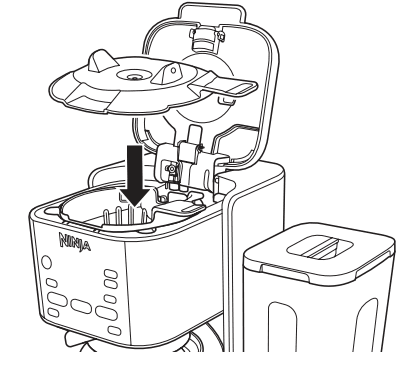 NINJA