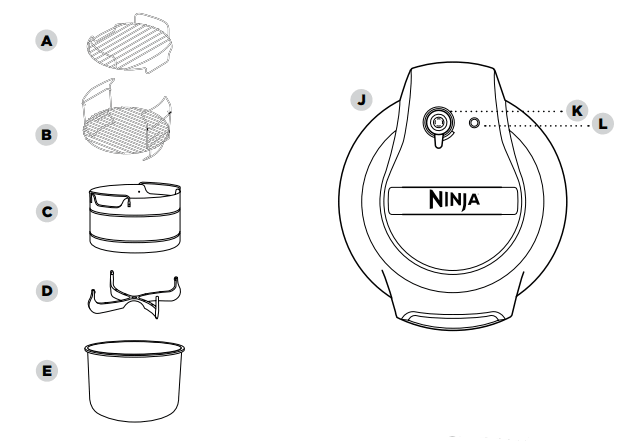 A

B

C

D

E

J

K

L

NINJA