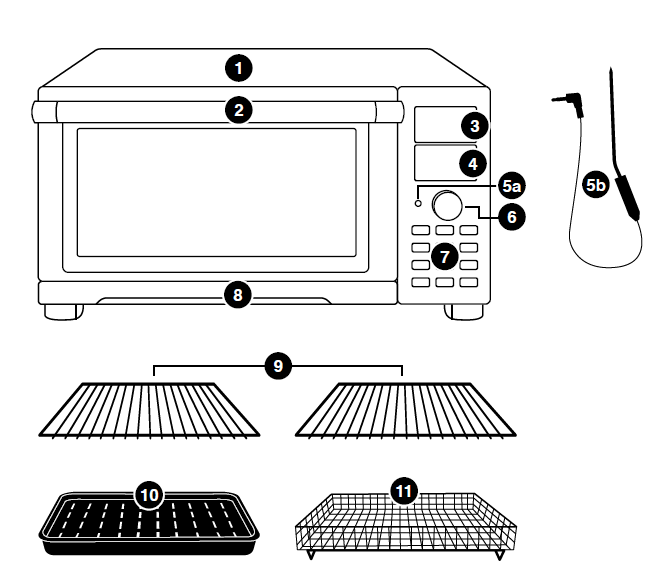 1
2
3
4
5a
5b
6
7
8
9
10
11