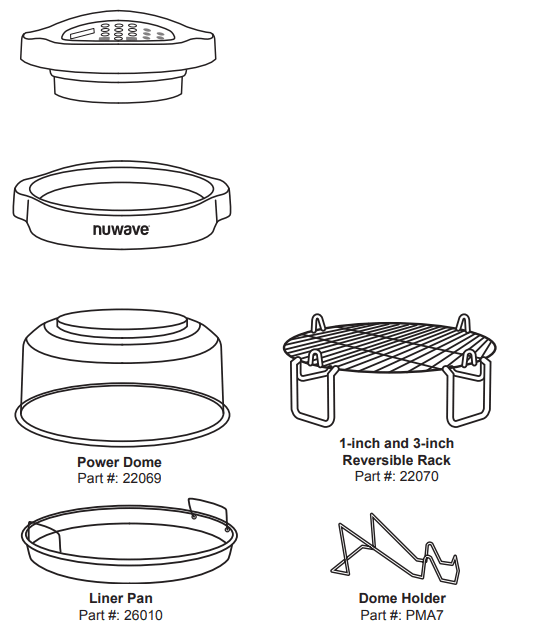 nuwave

Power Dome
Part #: 22069

1-inch and 3-inch
Reversible Rack
Part #: 22070

Liner Pan
Part #: 26010

Dome Holder
Part #: PMA7