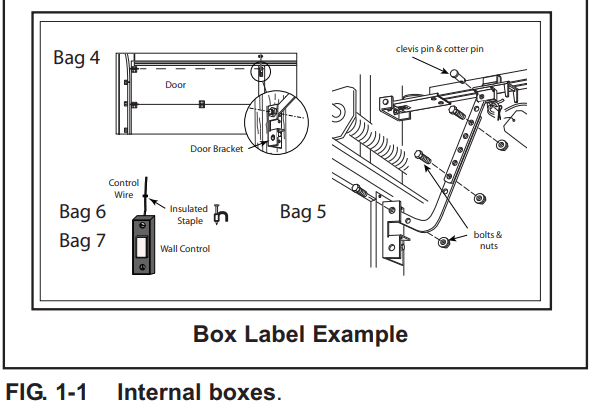 Bag 4

Door

Door Bracket

clevis pin & cotter pin

Control Wire

Insulated Staple

Bag 6

Bag 7

Wall Control

Bag 5

bolts & nuts

Box Label Example

FIG. 1-1 Internal boxes.