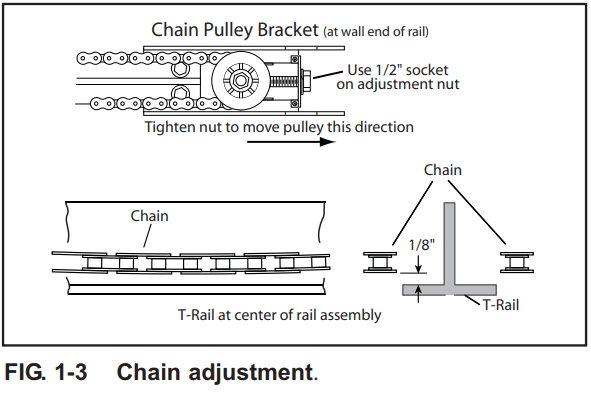 Chain Pulley Bracket (at wall end of rail)

Use 1/2" socket on adjustment nut

Tighten nut to move pulley this direction

Chain

Chain

1/8"

T-Rail

T-Rail at center of rail assembly

FIG. 1-3 Chain adjustment.