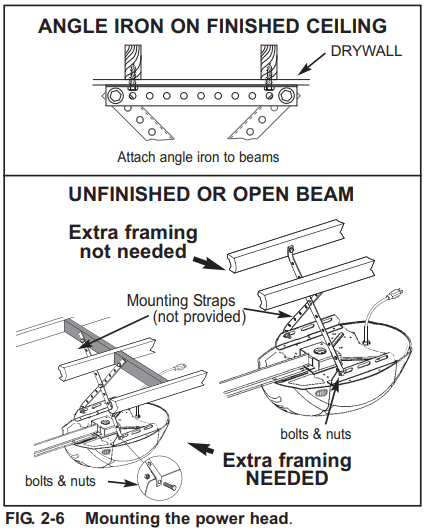 ANGLE IRON ON FINISHED CEILING

DRYWALL

Attach angle iron to beams

UNFINISHED OR OPEN BEAM

Extra framing not needed

Mounting Straps (not provided)

bolts & nuts

Extra framing NEEDED

bolts & nuts

FIG. 2-6 Mounting the power head.