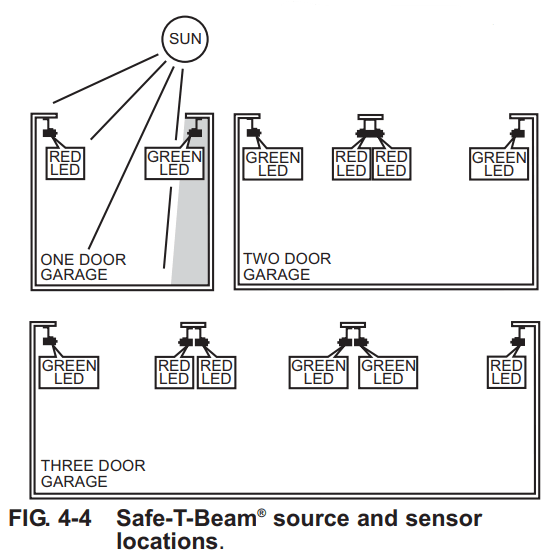 SUN

RED LED

GREEN LED

ONE DOOR GARAGE

GREEN LED

RED LED

RED LED

GREEN LED

TWO DOOR GARAGE

GREEN LED

RED LED

RED LED

GREEN LED

GREEN LED

RED LED

THREE DOOR GARAGE

FIG. 4-4 Safe-T-Beam® source and sensor locations.