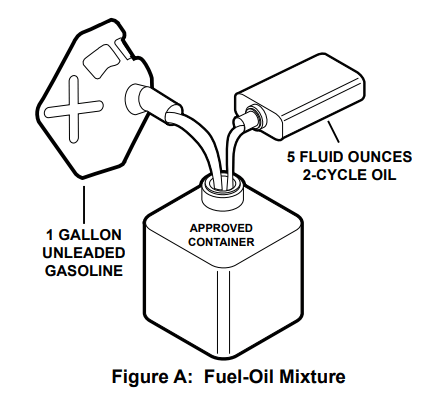 5 FLUID OUNCES
2-CYCLE OIL

1 GALLON
UNLEADED
GASOLINE

APPROVED
CONTAINER

Figure A: Fuel-Oil Mixture