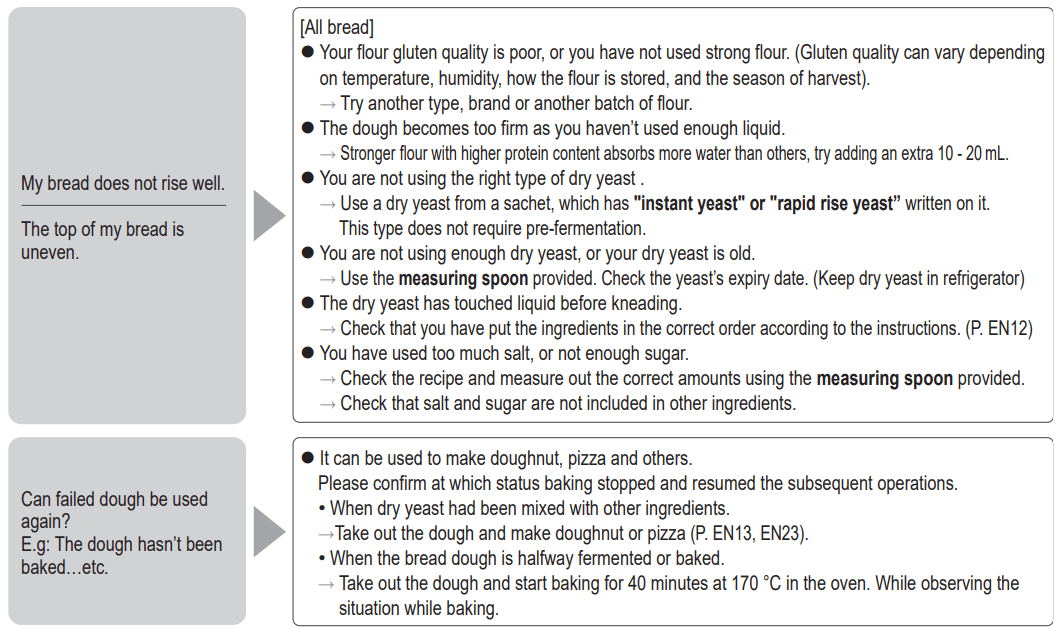 My bread does not rise well.

The top of my bread is uneven.

[All bread]
● Your flour gluten quality is poor, or you have not used strong flour. (Gluten quality can vary depending on temperature, humidity, how the flour is stored, and the season of harvest).
→ Try another type, brand or another batch of flour.
● The dough becomes too firm as you haven't used enough liquid.
→ Stronger flour with higher protein content absorbs more water than others, try adding an extra 10 - 20 mL.
● You are not using the right type of dry yeast .
→ Use a dry yeast from a sachet, which has **"instant yeast" or "rapid rise yeast"** written on it. This type does not require pre-fermentation.
● You are not using enough dry yeast, or your dry yeast is old.
→ Use the **measuring spoon** provided. Check the yeast's expiry date. (Keep dry yeast in refrigerator)
● The dry yeast has touched liquid before kneading.
→ Check that you have put the ingredients in the correct order according to the instructions. (P. EN12)
● You have used too much salt, or not enough sugar.
→ Check the recipe and measure out the correct amounts using the **measuring spoon** provided.
→ Check that salt and sugar are not included in other ingredients.

Can failed dough be used again?
E.g: The dough hasn't been baked…etc.

● It can be used to make doughnut, pizza and others.
Please confirm at which status baking stopped and resumed the subsequent operations.
• When dry yeast had been mixed with other ingredients.
→Take out the dough and make doughnut or pizza (P. EN13, EN23).
• When the bread dough is halfway fermented or baked.
→ Take out the dough and start baking for 40 minutes at 170 °C in the oven. While observing the situation while baking.