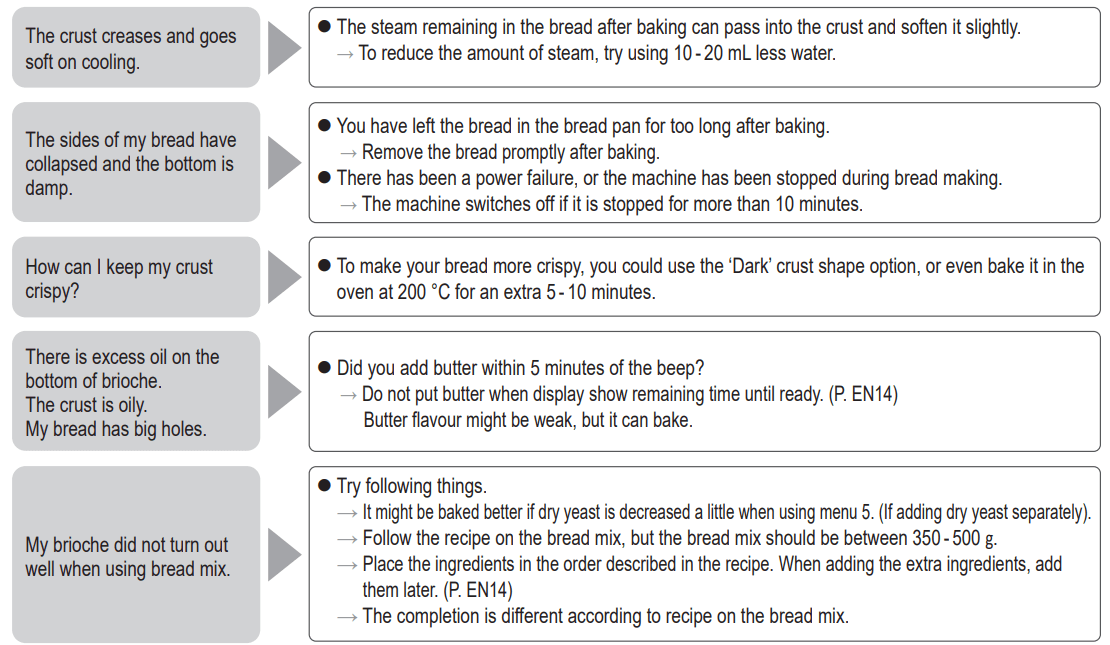 The crust creases and goes soft on cooling.

● The steam remaining in the bread after baking can pass into the crust and soften it slightly.
→ To reduce the amount of steam, try using 10 - 20 mL less water.

The sides of my bread have collapsed and the bottom is damp.

● You have left the bread in the bread pan for too long after baking.
→ Remove the bread promptly after baking.
● There has been a power failure, or the machine has been stopped during bread making.
→ The machine switches off if it is stopped for more than 10 minutes.

How can I keep my crust crispy?

● To make your bread more crispy, you could use the 'Dark' crust shape option, or even bake it in the oven at 200 °C for an extra 5 - 10 minutes.

There is excess oil on the bottom of brioche.
The crust is oily.
My bread has big holes.

● Did you add butter within 5 minutes of the beep?
→ Do not put butter when display show remaining time until ready. (P. EN14)
Butter flavour might be weak, but it can bake.

My brioche did not turn out well when using bread mix.

● Try following things.
→ It might be baked better if dry yeast is decreased a little when using menu 5. (If adding dry yeast separately).
→ Follow the recipe on the bread mix, but the bread mix should be between 350 - 500 g.
→ Place the ingredients in the order described in the recipe. When adding the extra ingredients, add them later. (P. EN14)
→ The completion is different according to recipe on the bread mix.