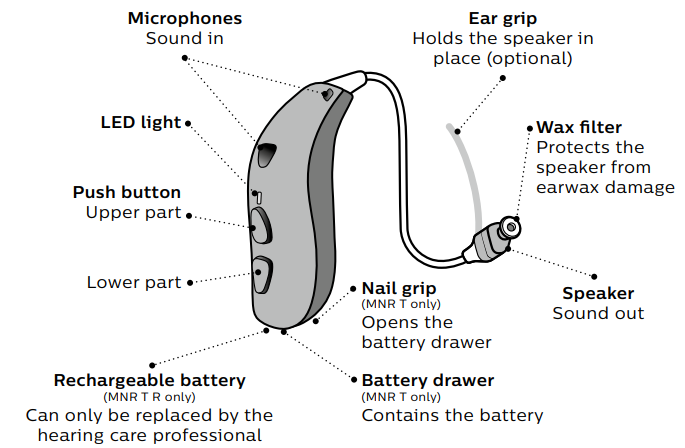 Microphones
Sound in

Ear grip
Holds the speaker in place (optional)

LED light

Wax filter
Protects the speaker from earwax damage

Push button
Upper part

Lower part

Nail grip
(MNR T only)
Opens the battery drawer

Speaker
Sound out

Rechargeable battery
(MNR T R only)
Can only be replaced by the hearing care professional

Battery drawer
(MNR T only)
Contains the battery