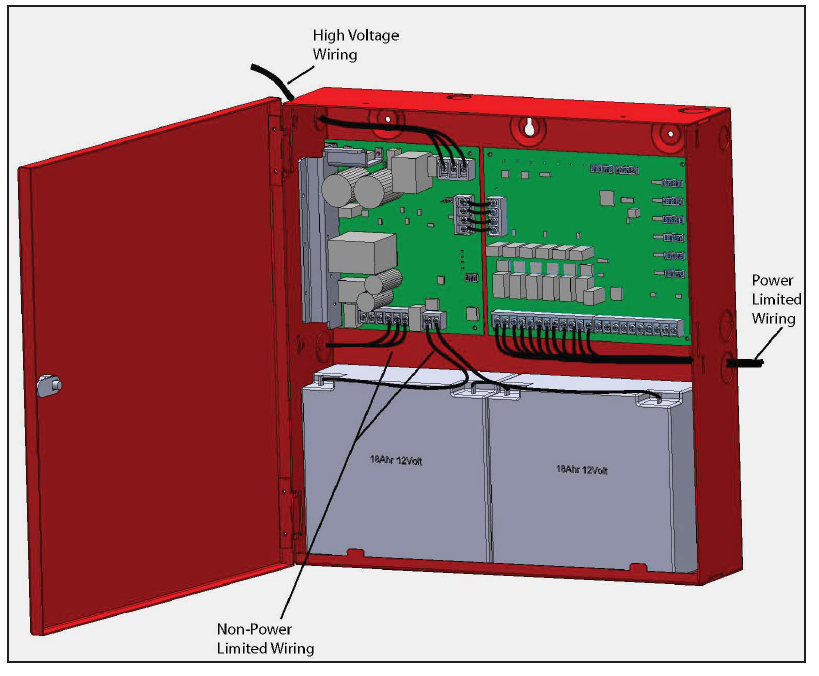 High Voltage Wiring

Power Limited Wiring

18Ahr 12Volt

18Ahr 12Volt

Non-Power Limited Wiring