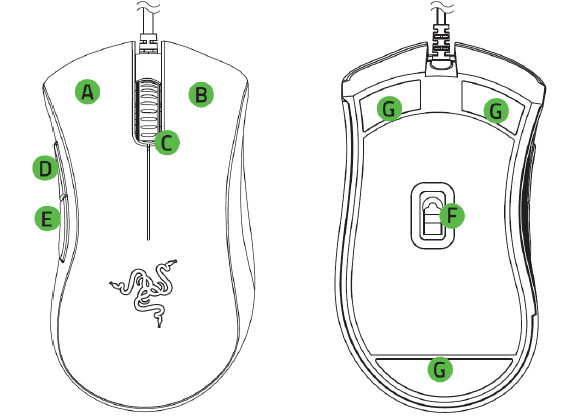 A
B
C
D
E
G
G
F
G