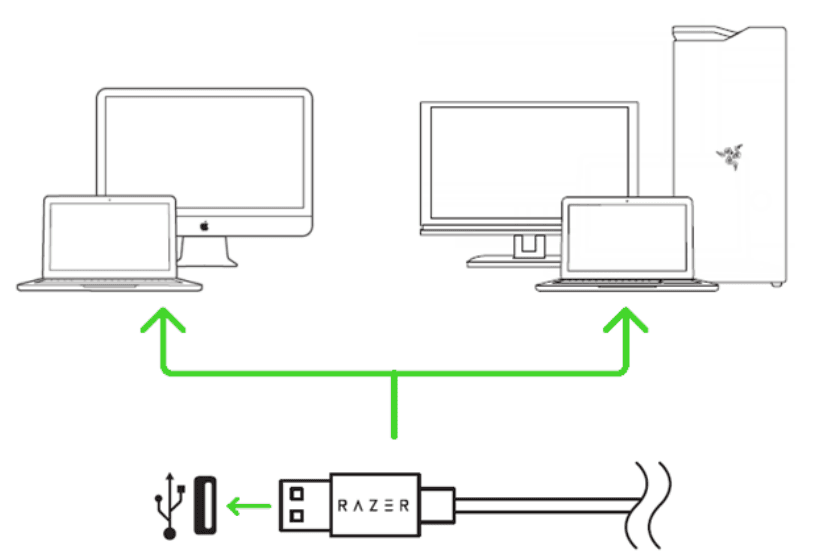 RAZER