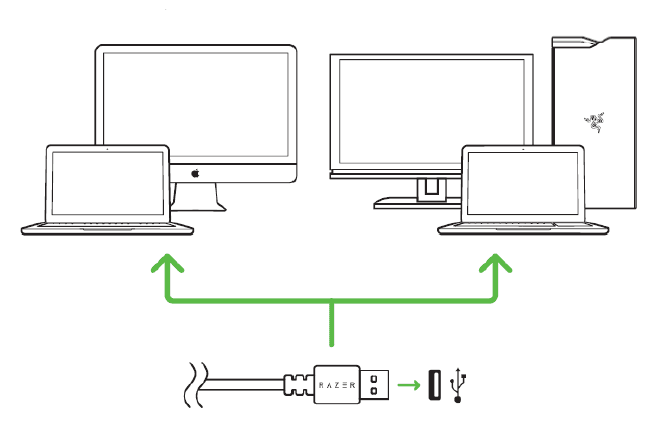 RAZER