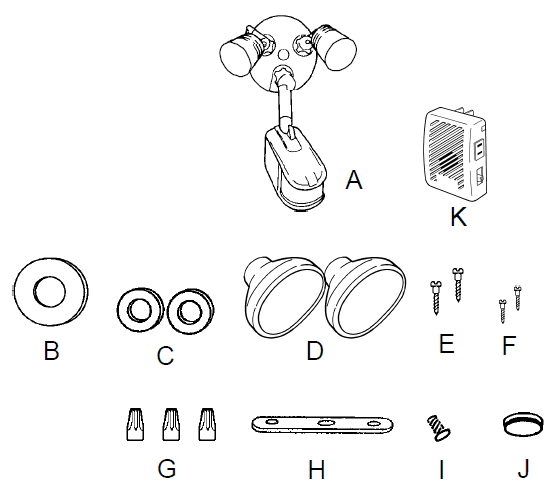 A

K

B

C

D

E

F

G

H

I

J