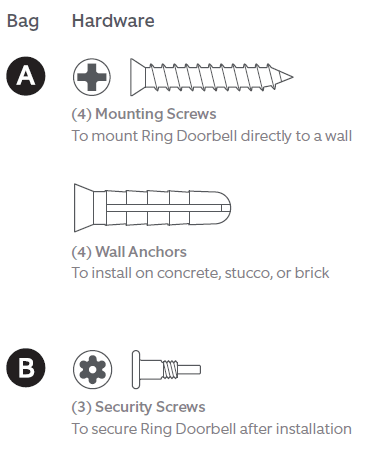 Bag Hardware

A

(4) Mounting Screws
To mount Ring Doorbell directly to a wall

(4) Wall Anchors
To install on concrete, stucco, or brick

B

(3) Security Screws
To secure Ring Doorbell after installation