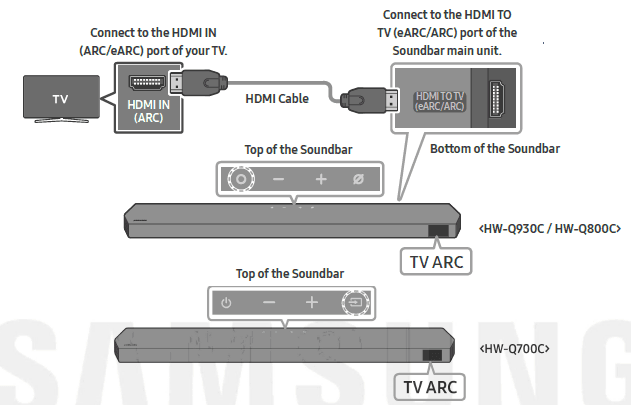 Connect to the HDMI IN (ARC/eARC) port of your TV.

Connect to the HDMI TO TV (eARC/ARC) port of the Soundbar main unit.

TV

HDMI IN (ARC)

HDMI Cable

HDMI TO TV (eARC/ARC)

Top of the Soundbar

Bottom of the Soundbar

<HW-Q930C / HW-Q800C>

TV ARC

Top of the Soundbar

<HW-Q700C>

TV ARC

SAMSUNG