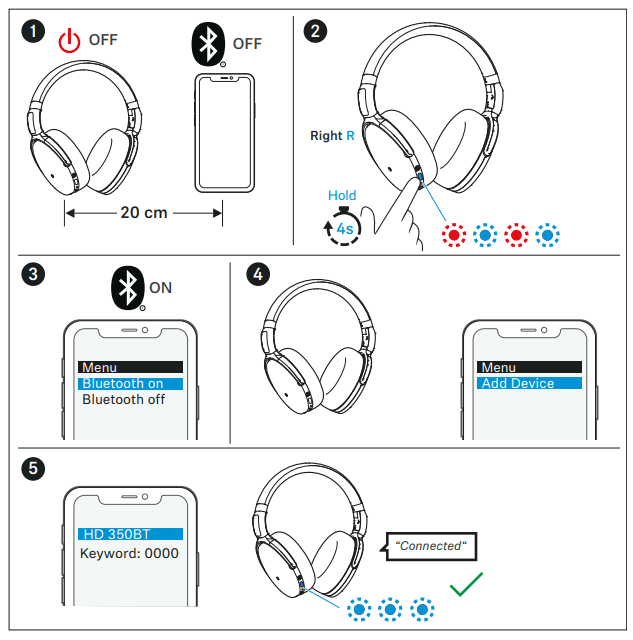 1 OFF OFF

20 cm

2 Right R

Hold

4s

3 ON

Menu
Bluetooth on
Bluetooth off

4

Menu
Add Device

5

HD 350BT
Keyword: 0000

“Connected“