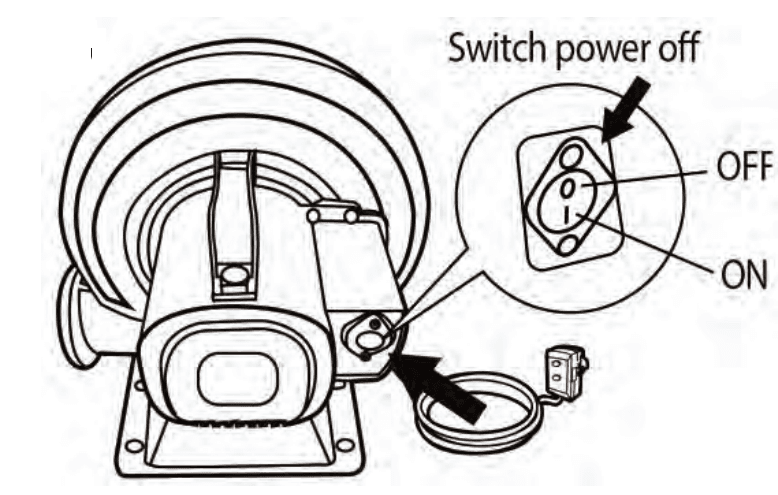 Switch power off

0

I

OFF

ON