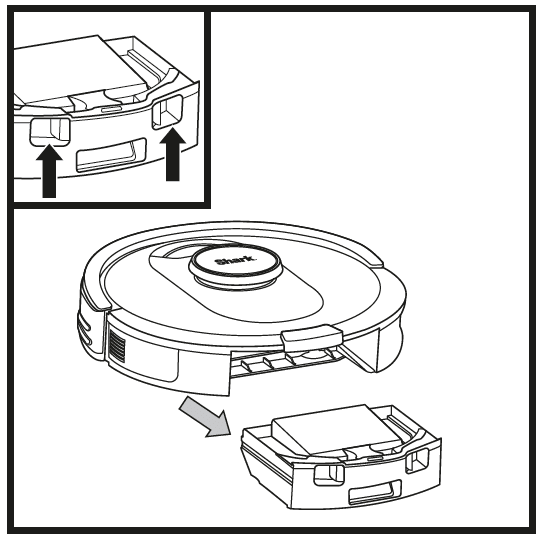 Shark