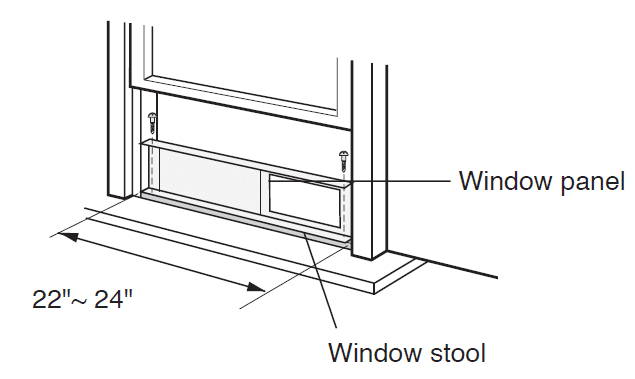 Window panel

22"~ 24"

Window stool