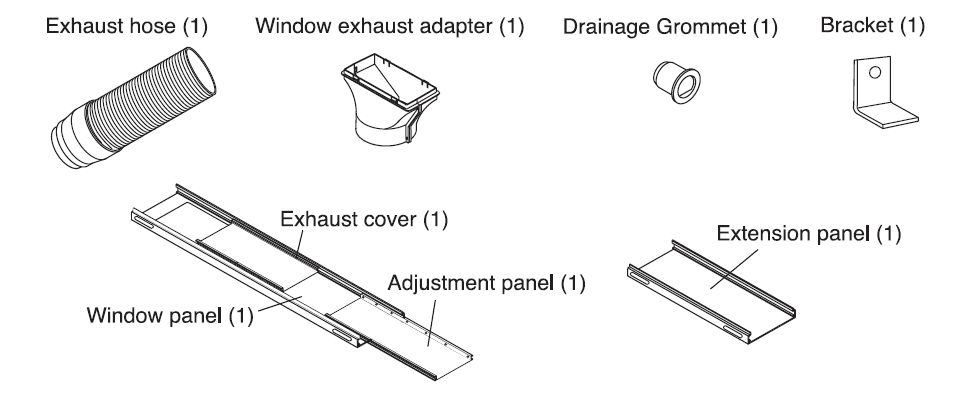 Exhaust hose (1)

Window exhaust adapter (1)

Drainage Grommet (1)

Bracket (1)

Exhaust cover (1)

Adjustment panel (1)

Window panel (1)

Extension panel (1)