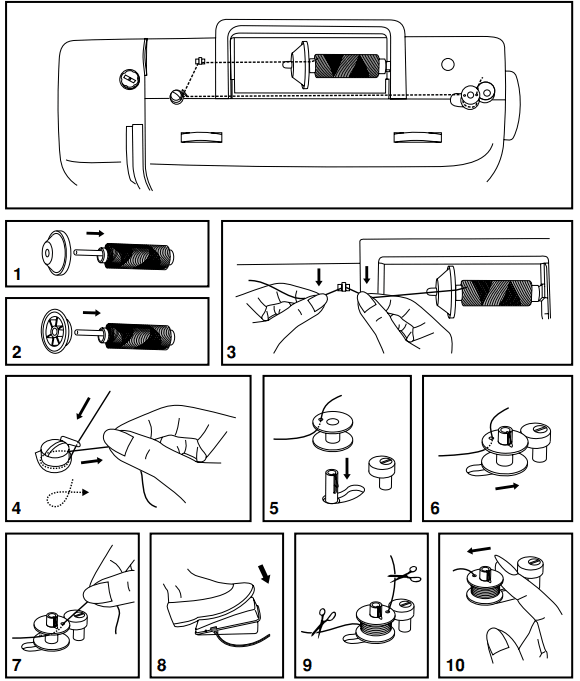 1

2

3

4

5

6

7

8

9

10