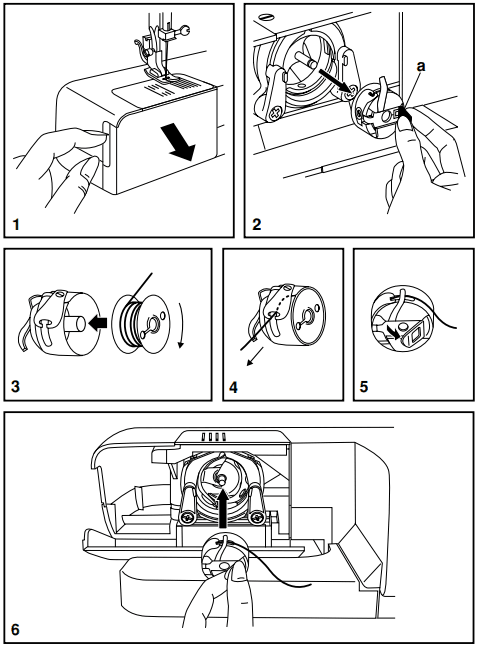 1

a

2

3

4

5

6