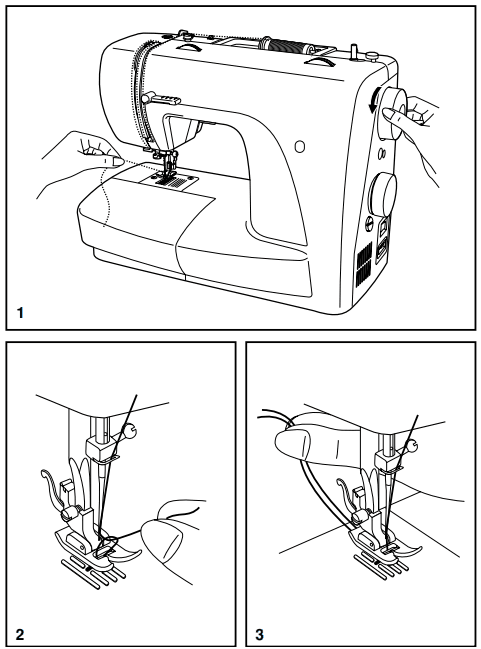 1

2

3