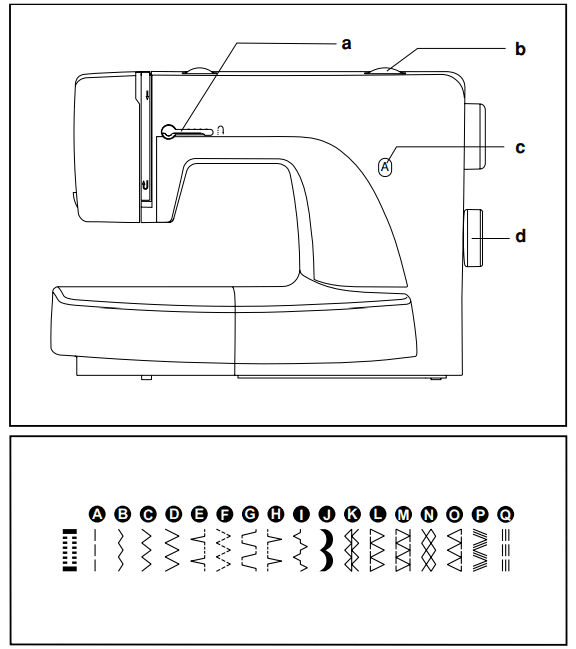 a
b
c
A
d

A B C D E F G H I J K L M N O P Q