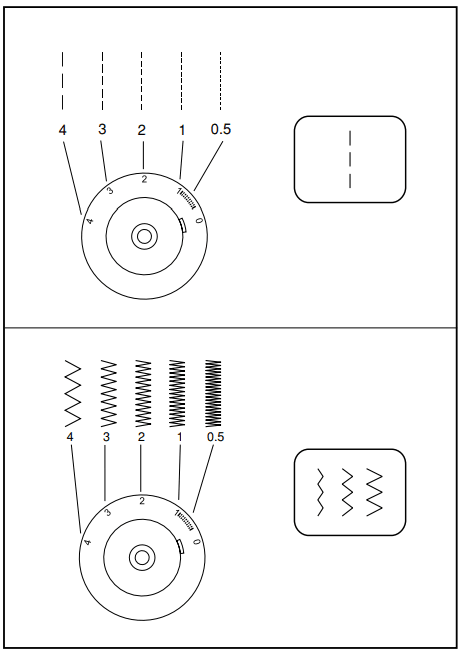 4 3 2 1 0.5

4 3 2 1 0

4 3 2 1 0.5

4 3 2 1 0