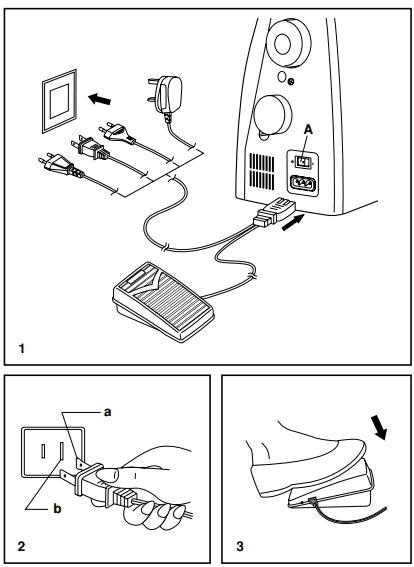 A

1

a

b

2

3