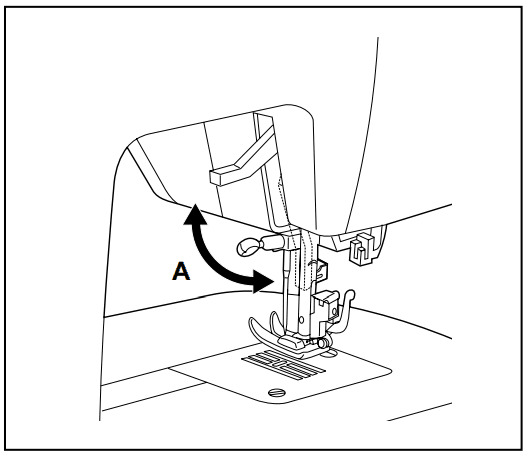 A