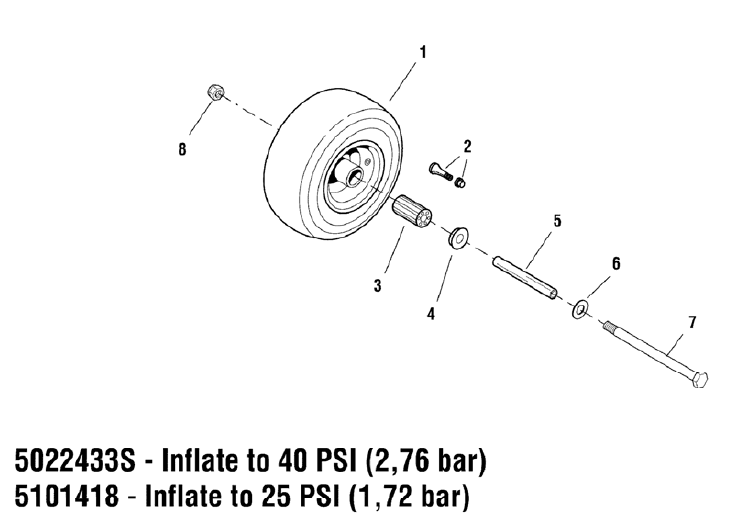 1
8
2
5
6
3
4
7

5022433S - Inflate to 40 PSI (2,76 bar)
5101418 - Inflate to 25 PSI (1,72 bar)