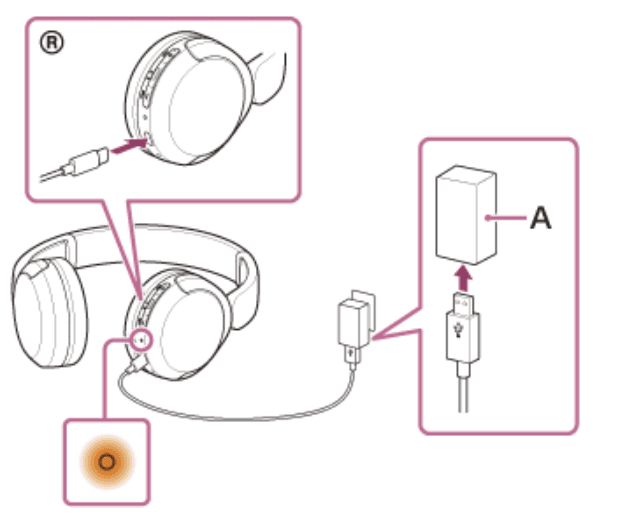 Ⓡ

A